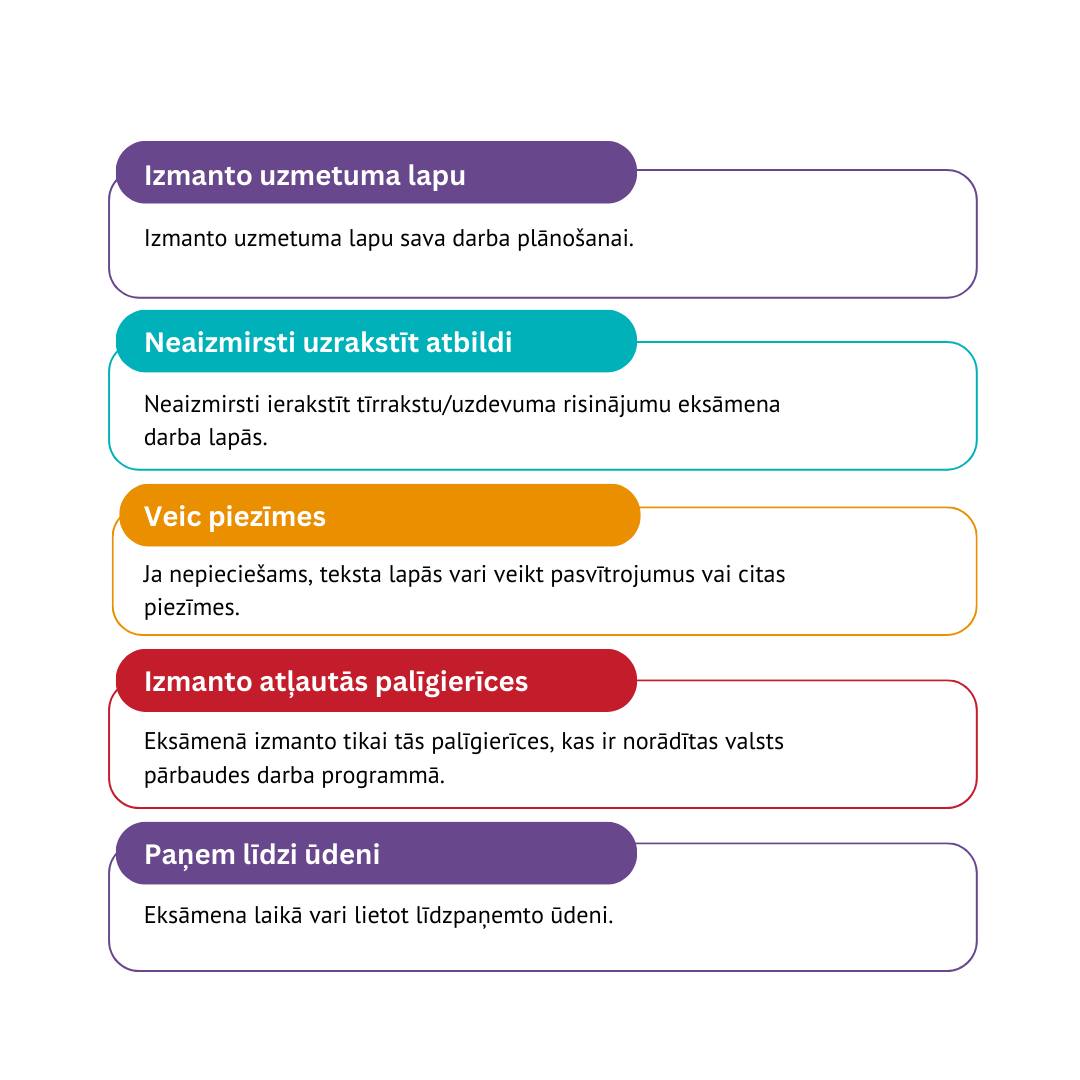 Izmanto uzmetuma lapu

Izmanto uzmetuma lapu sava darba plānošanai.

Neaizmirsti uzrakstīt atbildi

Neaizmirsti ierakstīt tīrrakstu/uzdevuma risinājumu eksāmena darba lapās.

Veic piezīmes

Ja nepieciešams, teksta lapās vari veikt pasvītrojumus vai citas piezīmes.

Izmanto atļautās palīgierīces

Eksāmenā izmanto tikai tās palīgierīces, kas ir norādītas valsts pārbaudes darba programmā.

Paņem līdzi ūdeni

Eksāmena laikā vari lietot līdzpaņemto ūdeni.